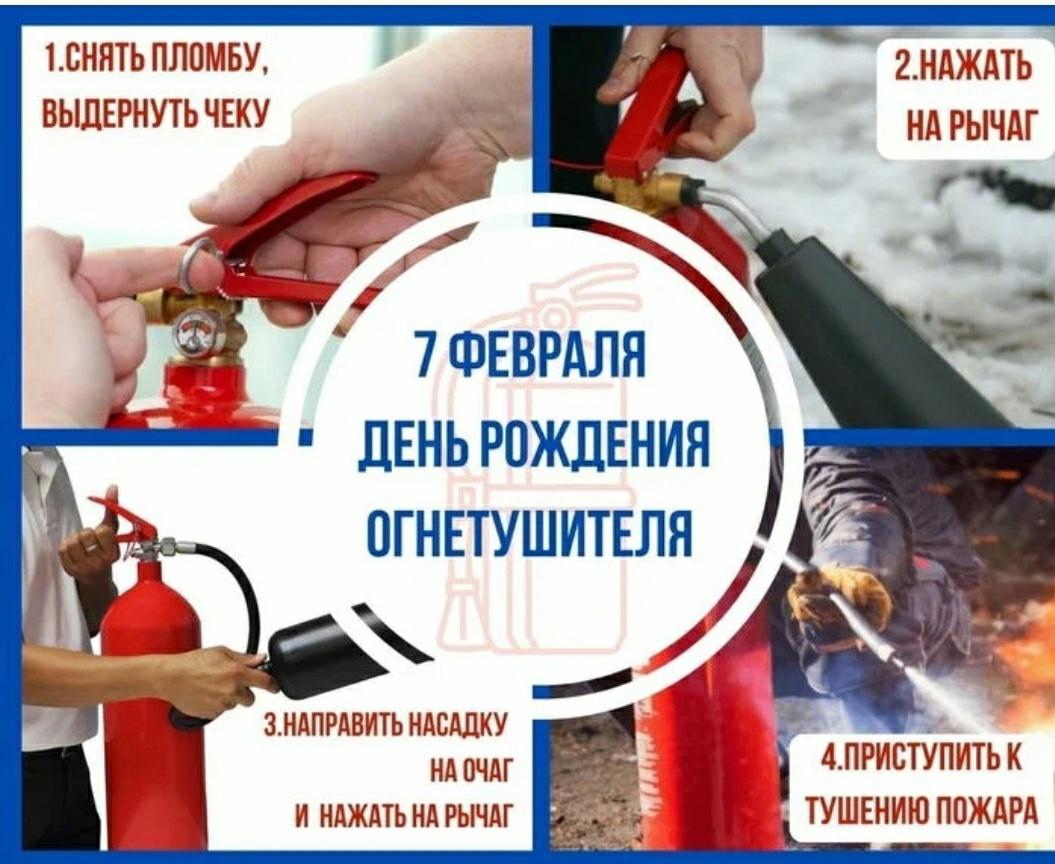 1.СНЯТЬ ПЛОМБУ, ВЫДЕРНУТЬ ЧЕКУ

2.НАЖАТЬ НА РЫЧАГ

7 ФЕВРАЛЯ
ДЕНЬ РОЖДЕНИЯ
ОГНЕТУШИТЕЛЯ

3.НАПРАВИТЬ НАСАДКУ НА ОЧАГ И НАЖАТЬ НА РЫЧАГ

4.ПРИСТУПИТЬ К ТУШЕНИЮ ПОЖАРА